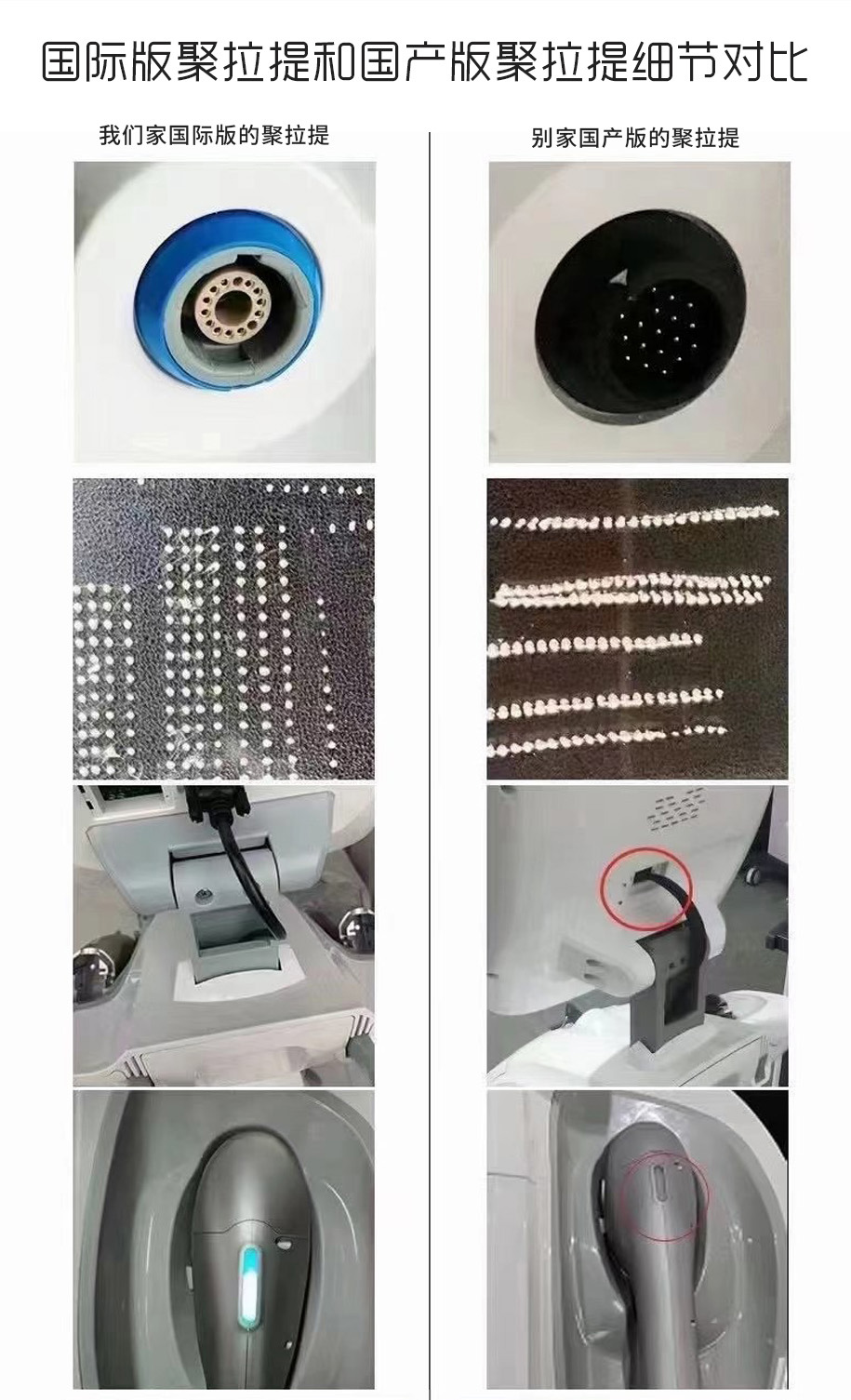 国际版聚拉提和国产版聚拉提细节对比

我们家国际版的聚拉提

别家国产版的聚拉提